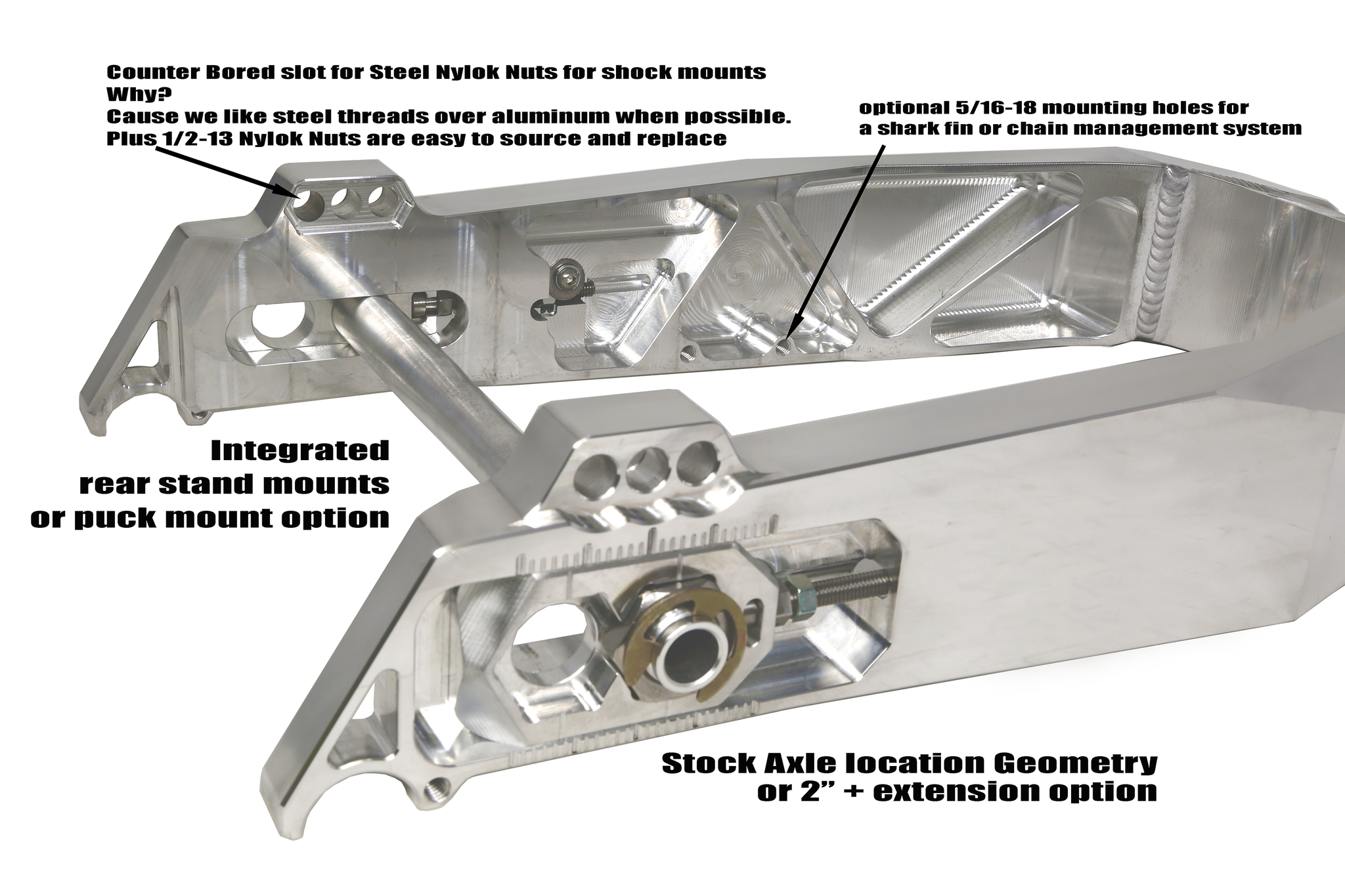 Counter Bored slot for Steel Nylok Nuts for shock mounts
Why?
Cause we like steel threads over aluminum when possible.
Plus 1/2-13 Nylok Nuts are easy to source and replace

optional 5/16-18 mounting holes for a shark fin or chain management system

Integrated rear stand mounts or puck mount option

Stock Axle location Geometry or 2" + extension option